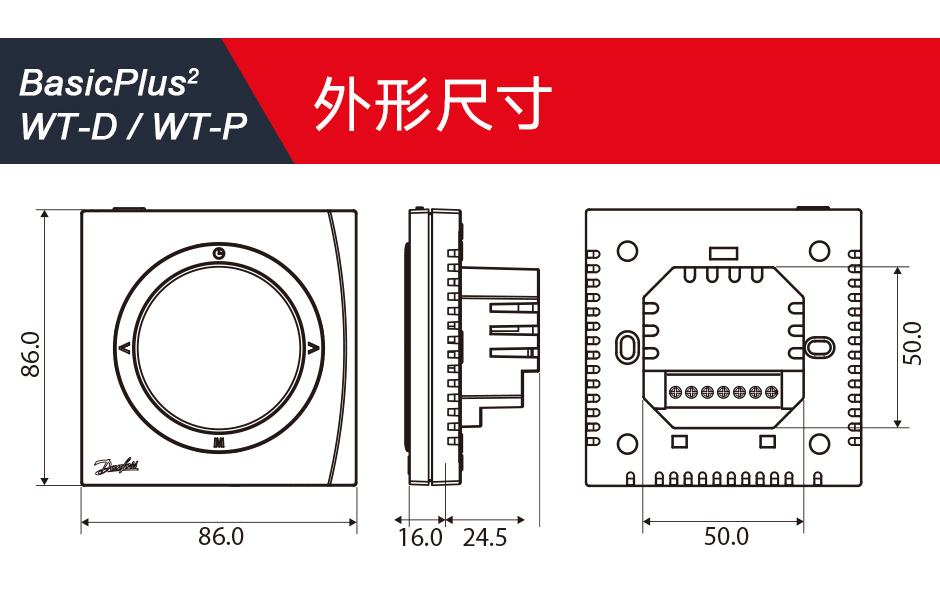 BasicPlus$^2$
WT-D / WT-P

外形尺寸

86.0

<

>

M

Danfoss

86.0

16.0 24.5

50.0

50.0