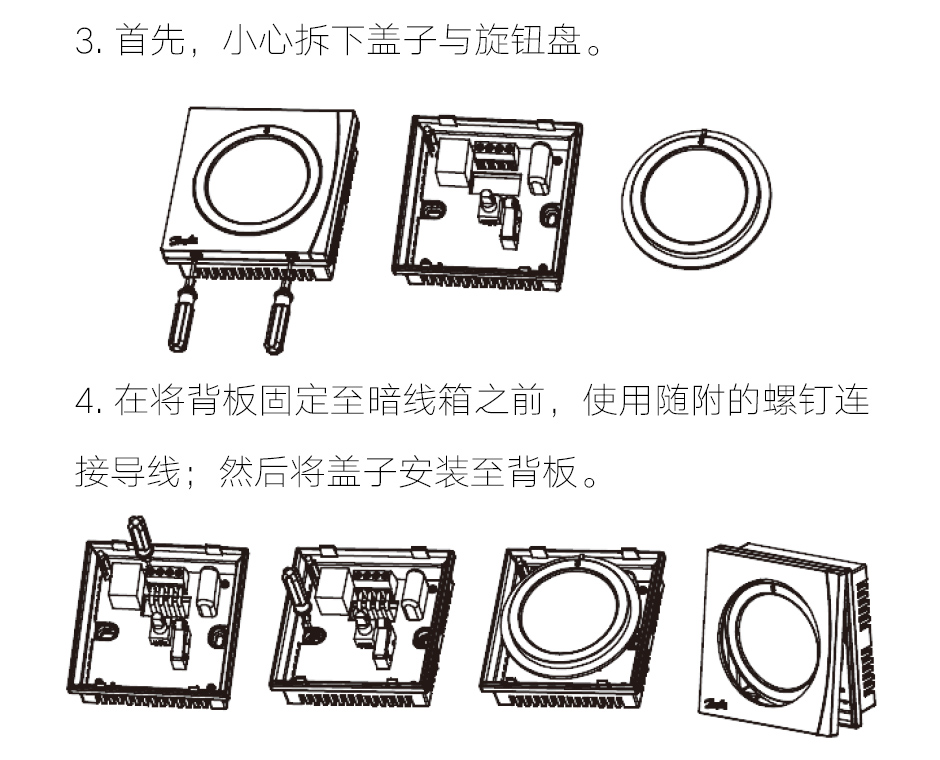 3. 首先，小心拆下盖子与旋钮盘。

Danfoss

4. 在将背板固定至暗线箱之前，使用随附的螺钉连接导线；然后将盖子安装至背板。

Danfoss