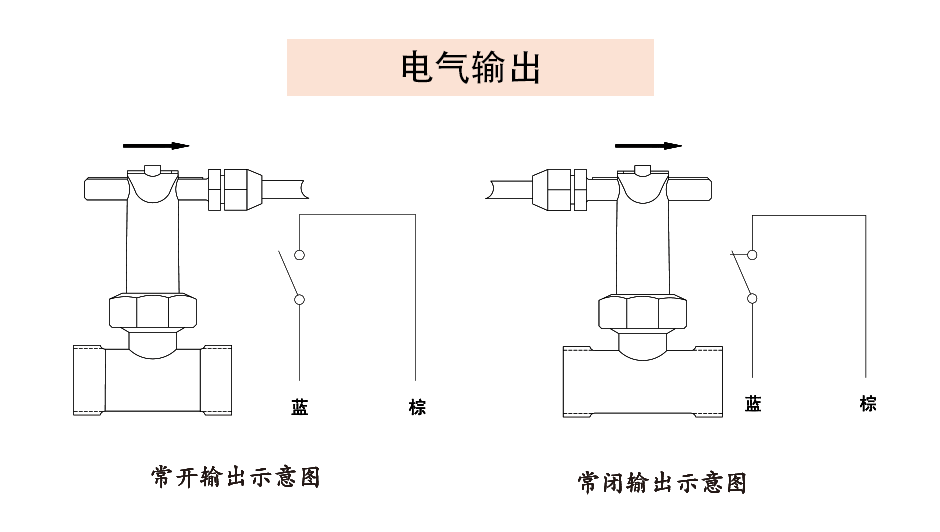 电气输出

蓝 棕

常开输出示意图

蓝 棕

常闭输出示意图