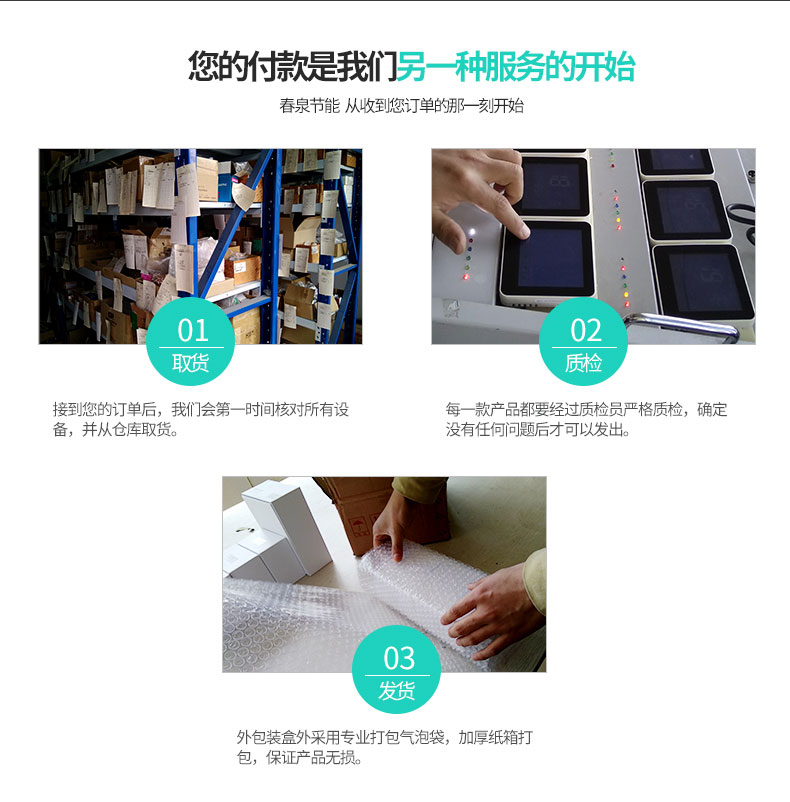 您的付款是我们另一种服务的开始

春泉节能 从收到您订单的那一刻开始

01
取货

接到您的订单后，我们会第一时间核对所有设备，并从仓库取货。

02
质检

每一款产品都要经过质检员严格质检，确定没有任何问题后才可以发出。

03
发货

外包装盒外采用专业打包气泡袋，加厚纸箱打包，保证产品无损。