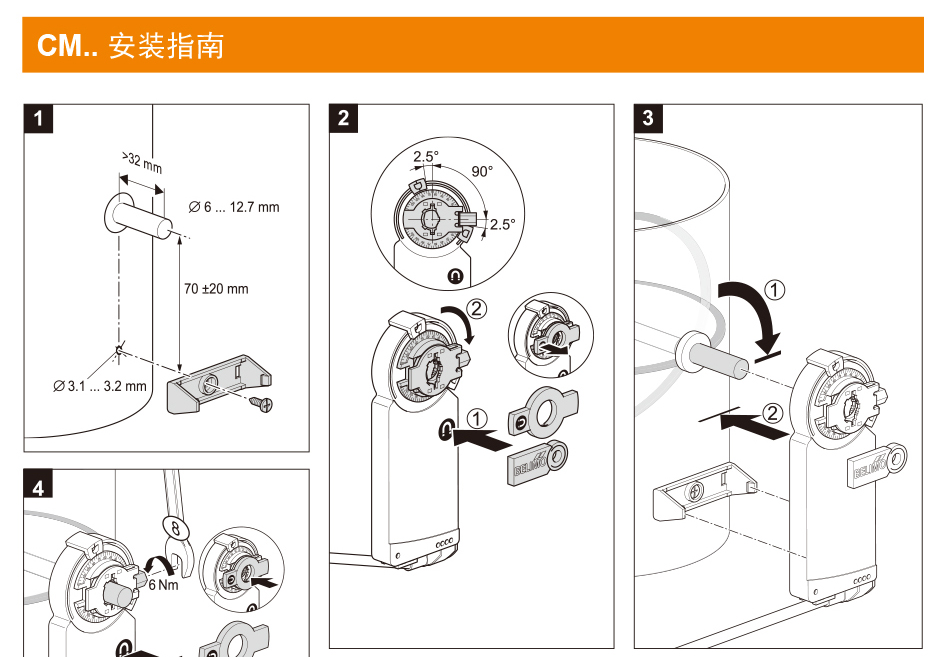 CM.. 安装指南

1

>32 mm

∅ 6 ... 12.7 mm

70 ±20 mm

∅ 3.1 ... 3.2 mm

2

2.5°

90°

2.5°

2

1

BELIMO

3

1

2

BELIMO

4

8

6 Nm