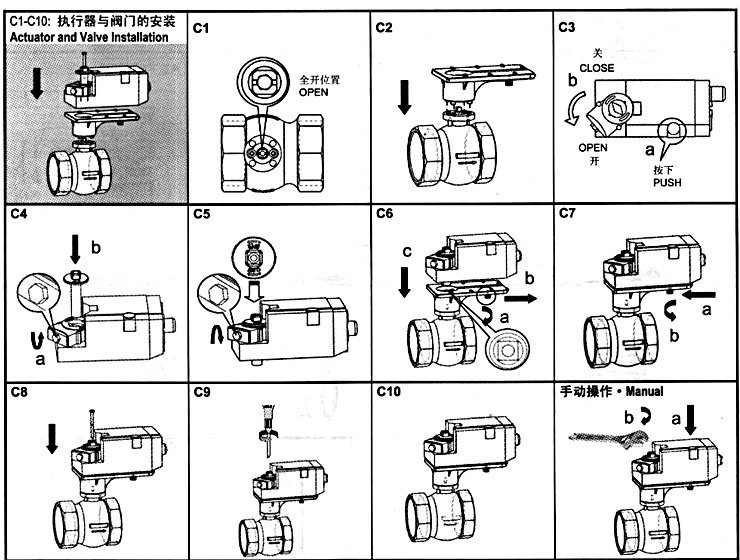 C1-C10: 执行器与阀门的安装
Actuator and Valve Installation

C1

全开位置
OPEN

C2

C3

关
CLOSE

b

OPEN
开

a

按下
PUSH

C4

b

a

C5

C6

c

b

a

C7

a

b

C8

C9

C10

手动操作 • Manual

b

a