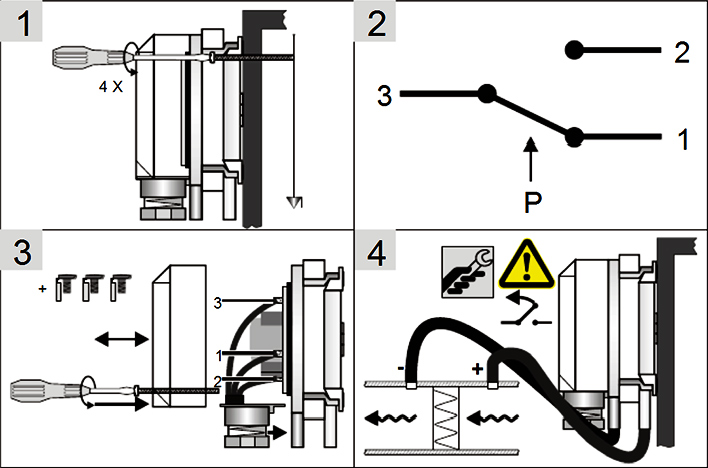 1

4 X

2

2

3

1

P

3

+

3

1

2

4

-

+